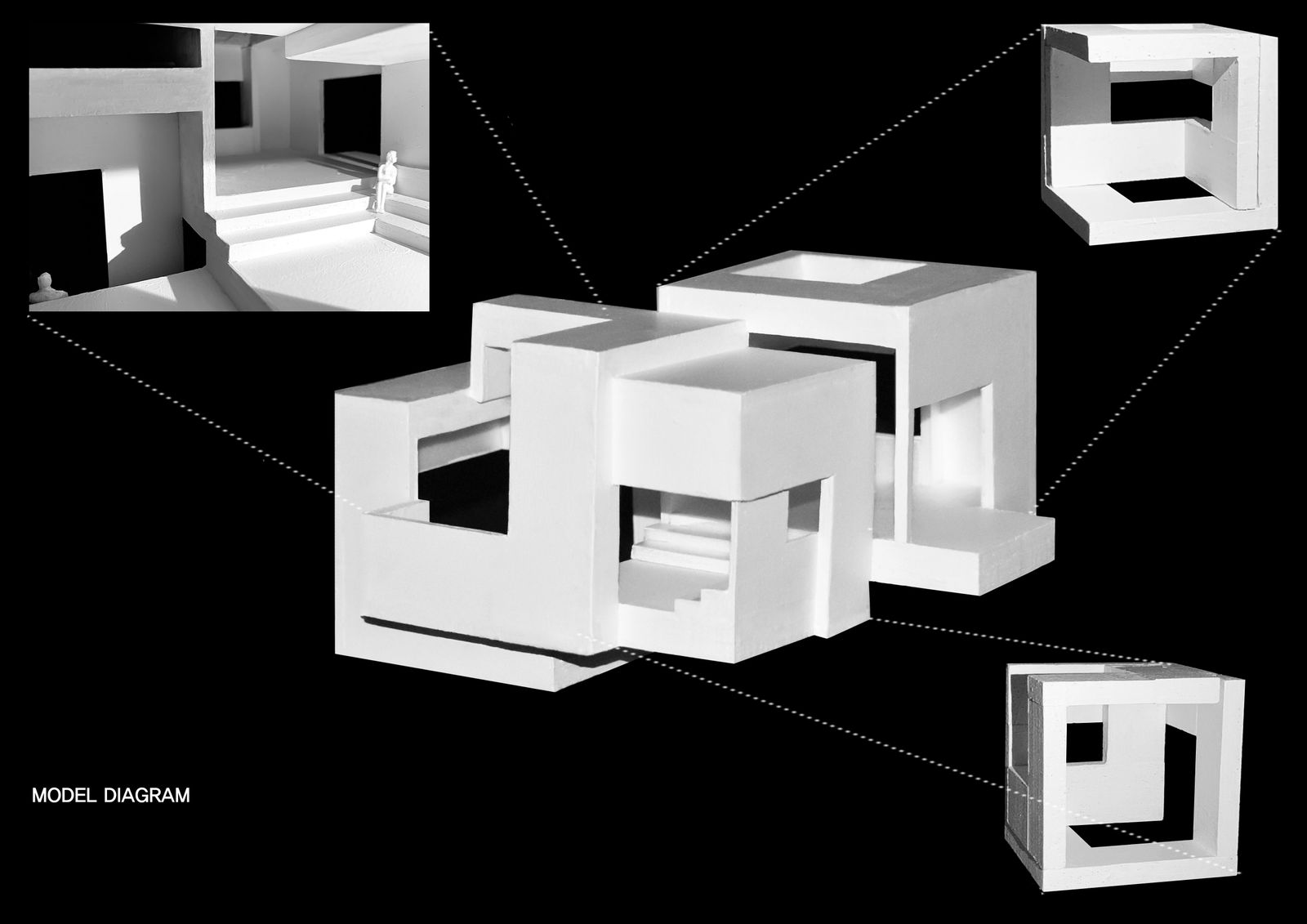 MODEL DIAGRAM